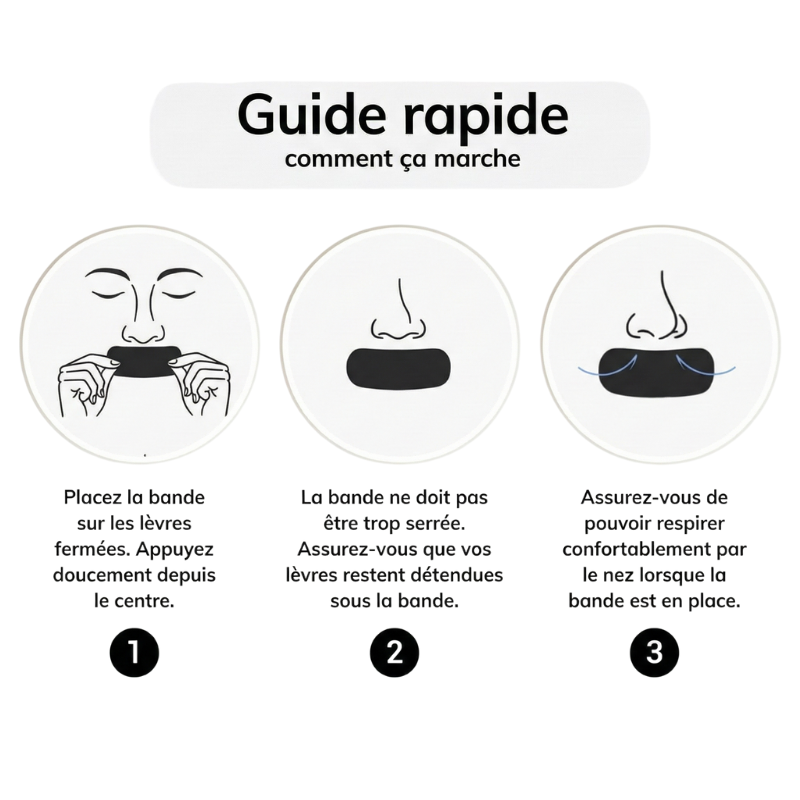 Guide rapide
comment ça marche

Placez la bande sur les lèvres fermées. Appuyez doucement depuis le centre.

1

La bande ne doit pas être trop serrée. Assurez-vous que vos lèvres restent détendues sous la bande.

2

Assurez-vous de pouvoir respirer confortablement par le nez lorsque la bande est en place.

3