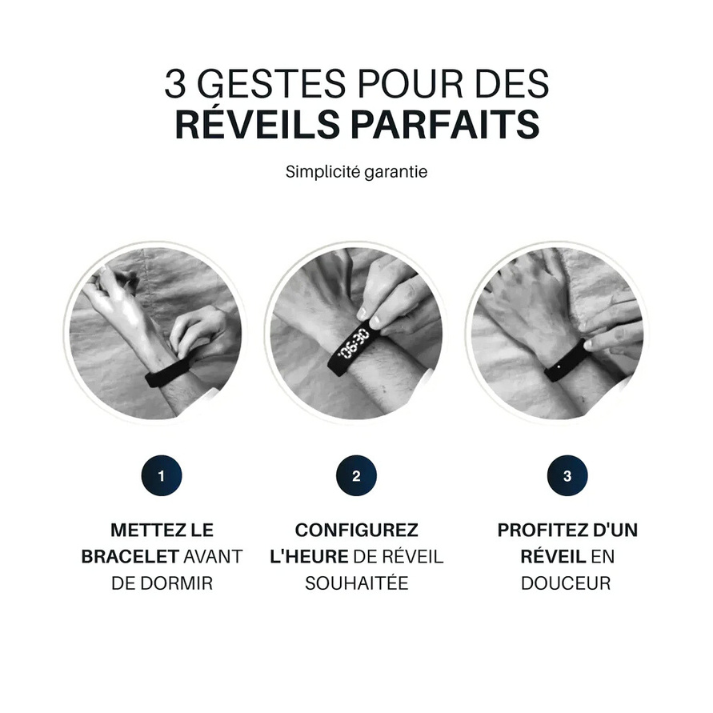 3 GESTES POUR DES
RÉVEILS PARFAITS

Simplicité garantie

06:30

1

METTEZ LE BRACELET AVANT DE DORMIR

2

CONFIGUREZ L'HEURE DE RÉVEIL SOUHAITÉE

3

PROFITEZ D'UN RÉVEIL EN DOUCEUR